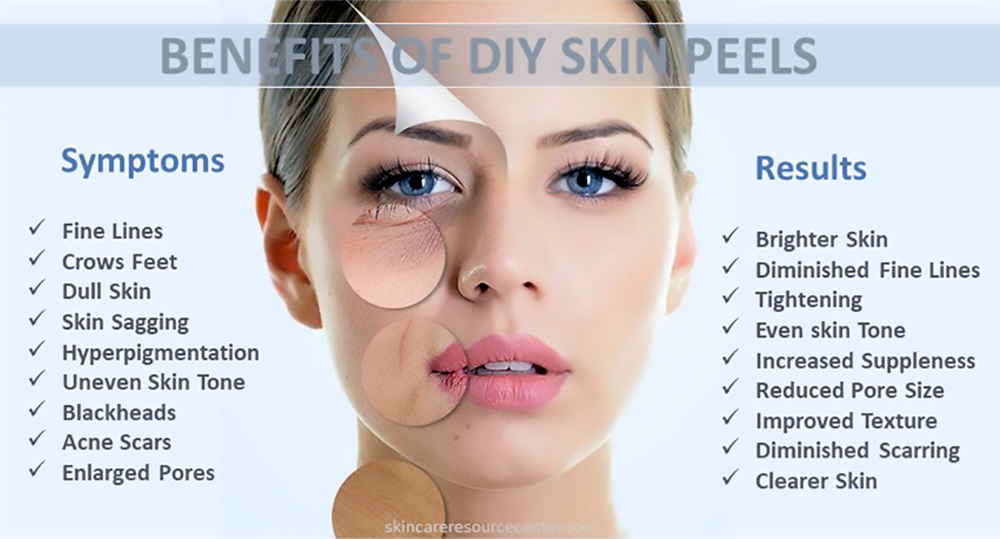 BENEFITS OF DIY SKIN PEELS

Symptoms

✓ Fine Lines
✓ Crows Feet
✓ Dull Skin
✓ Skin Sagging
✓ Hyperpigmentation
✓ Uneven Skin Tone
✓ Blackheads
✓ Acne Scars
✓ Enlarged Pores

Results

✓ Brighter Skin
✓ Diminished Fine Lines
✓ Tightening
✓ Even skin Tone
✓ Increased Suppleness
✓ Reduced Pore Size
✓ Improved Texture
✓ Diminished Scarring
✓ Clearer Skin

skincareresourcecenter.com